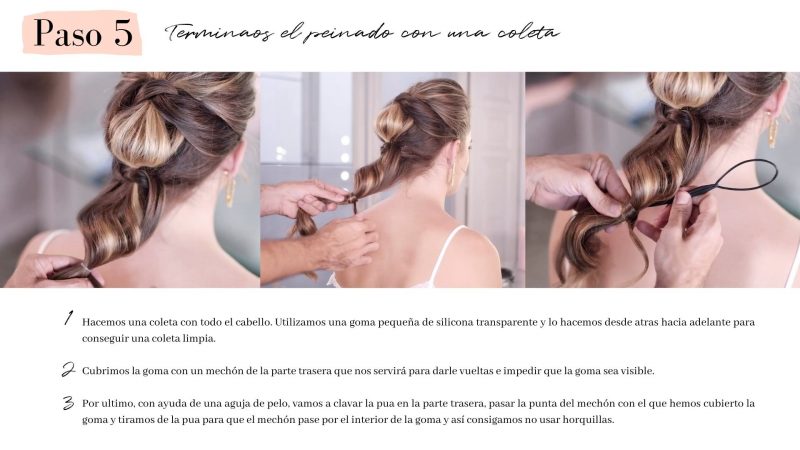 Paso 5 Terminaos el peinado con una coleta

1 Hacemos una coleta con todo el cabello. Utilizamos una goma pequeña de silicona transparente y lo hacemos desde atras hacia adelante para conseguir una coleta limpia.

2 Cubrimos la goma con un mechón de la parte trasera que nos servirá para darle vueltas e impedir que la goma sea visible.

3 Por ultimo, con ayuda de una aguja de pelo, vamos a clavar la pua en la parte trasera, pasar la punta del mechón con el que hemos cubierto la goma y tiramos de la pua para que el mechón pase por el interior de la goma y así consigamos no usar horquillas.