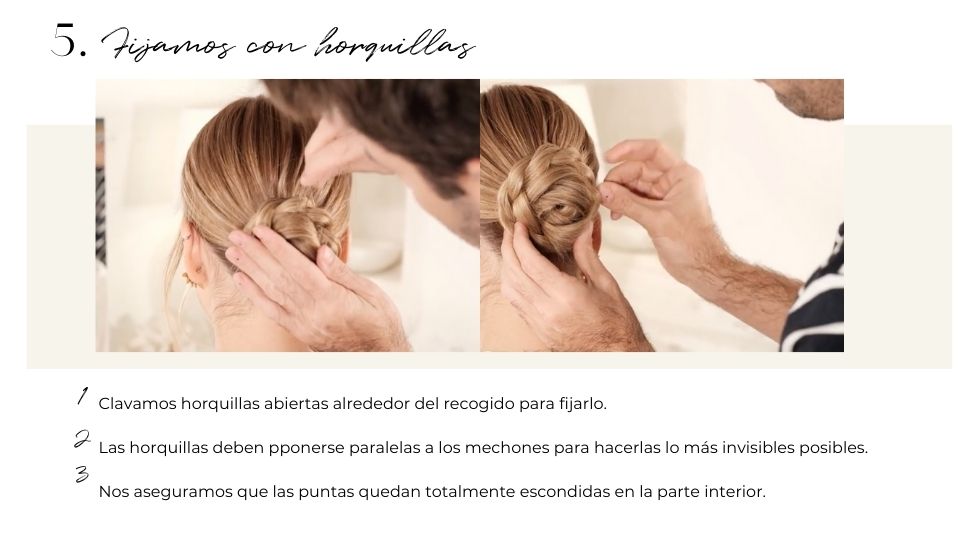 5. Fijamos con horquillas

1 Clavamos horquillas abiertas alrededor del recogido para fijarlo.

2 Las horquillas deben pponerse paralelas a los mechones para hacerlas lo más invisibles posibles.

3 Nos aseguramos que las puntas quedan totalmente escondidas en la parte interior.